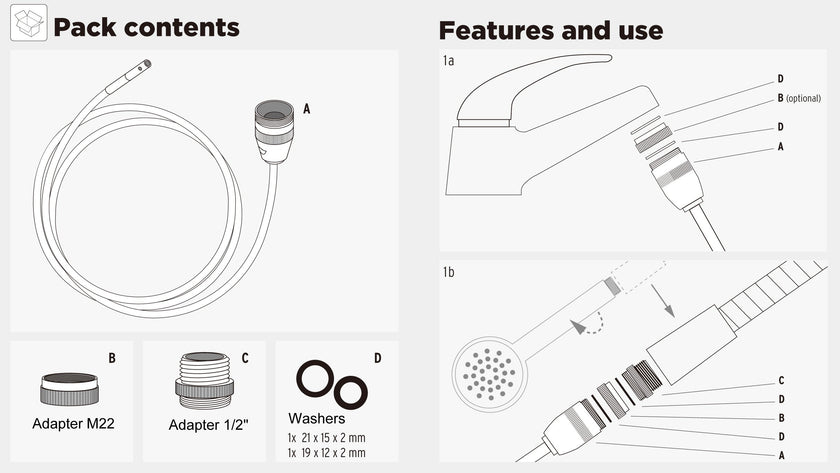 Pack contents

A

B

Adapter M22

C

Adapter 1/2"

D

Washers

1x 21 x 15 x 2 mm
1x 19 x 12 x 2 mm

Features and use

1a

D
B (optional)
D
A

1b

C
D
B
D
A