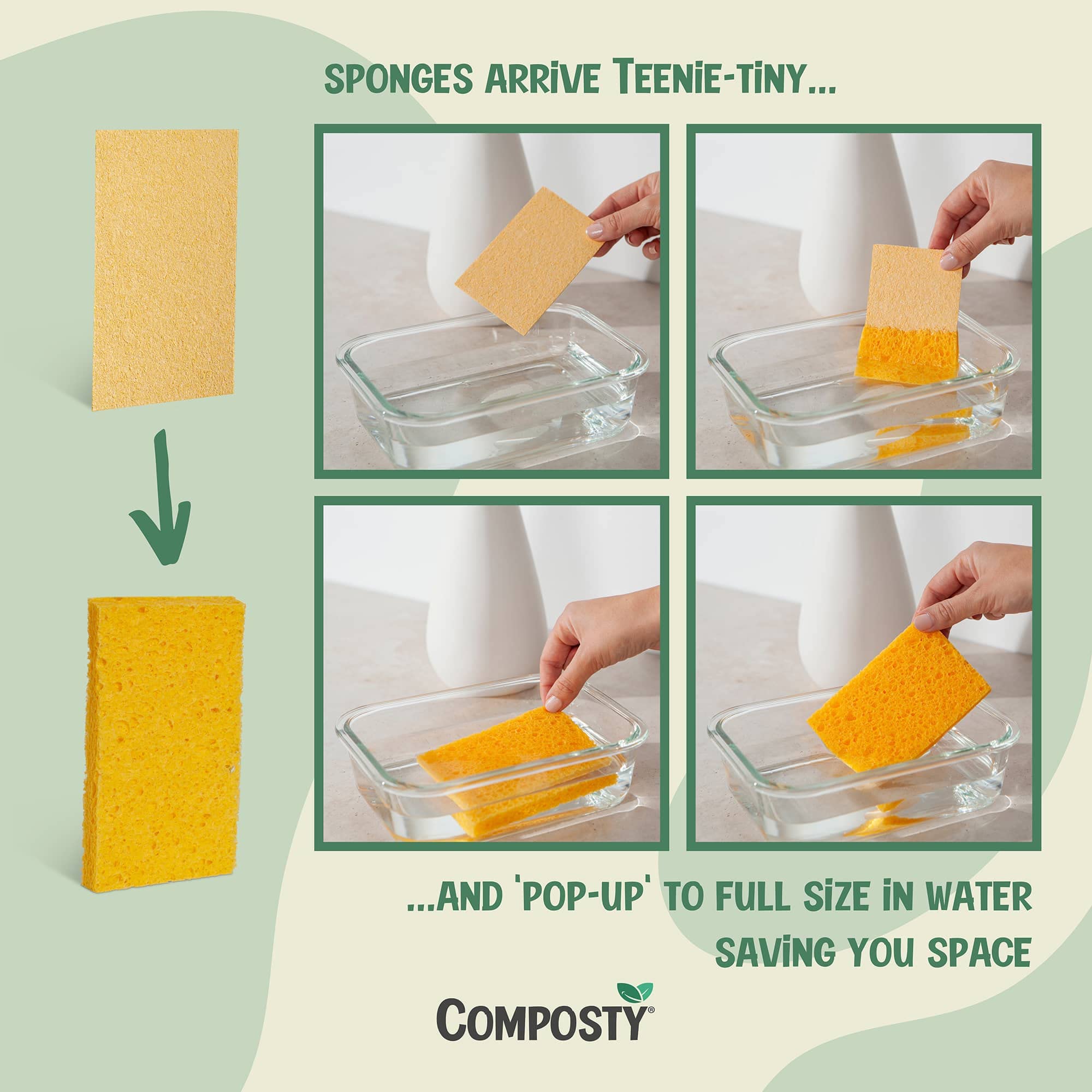 SPONGES ARRIVE TEENIE-TINY...

...AND 'POP-UP' TO FULL SIZE IN WATER SAVING YOU SPACE

COMPOSTY®