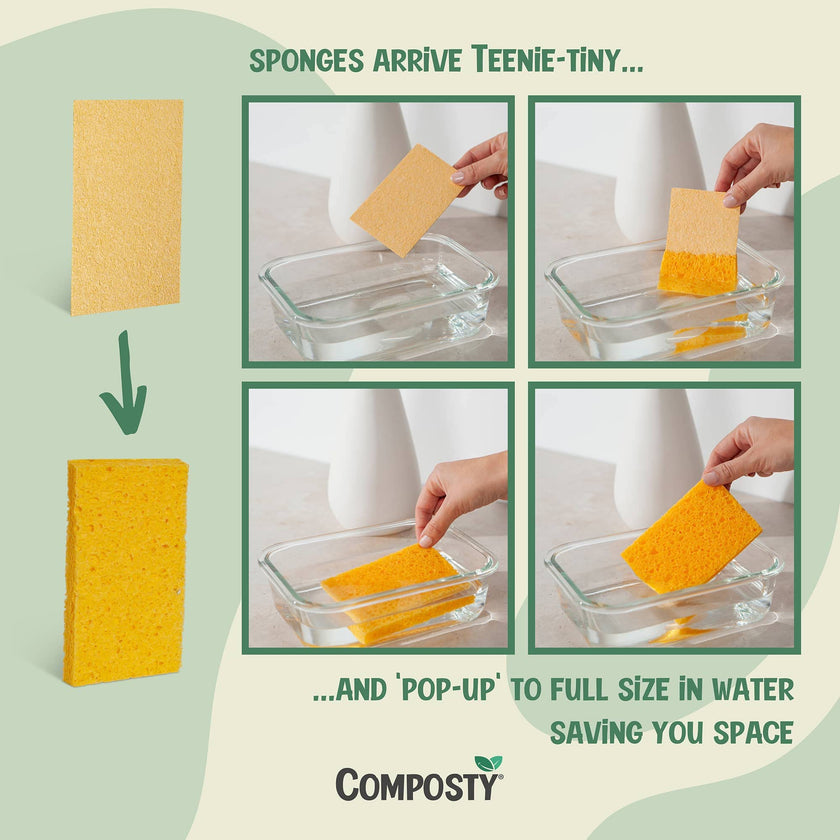 SPONGES ARRIVE TEENIE-TINY...

...AND 'POP-UP' TO FULL SIZE IN WATER SAVING YOU SPACE

COMPOSTY®